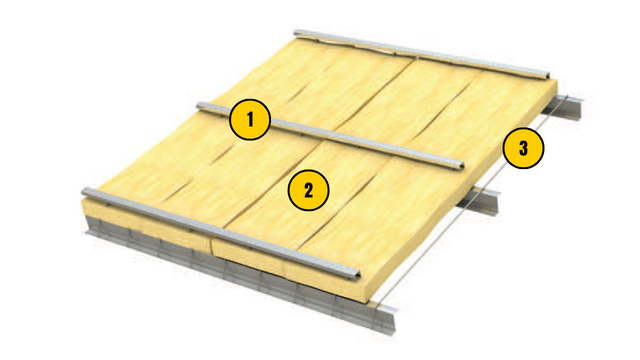 1

2

3